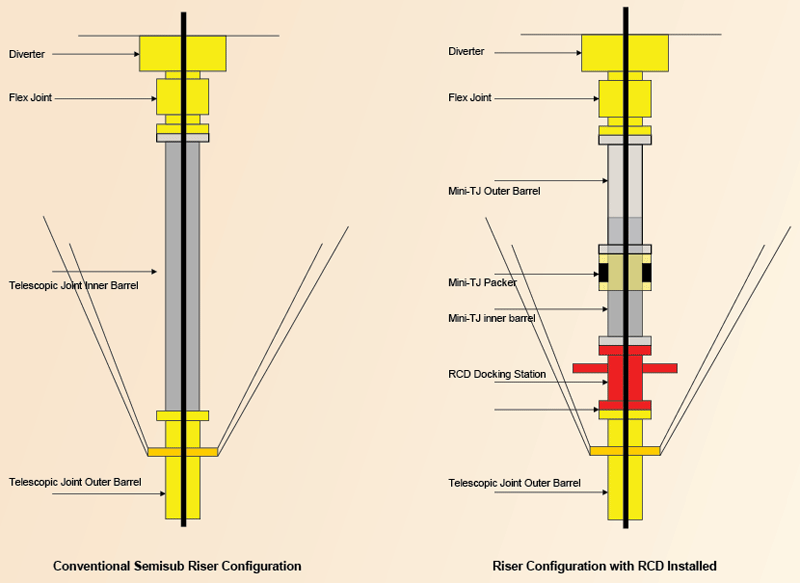 Diverter

Flex Joint

Telescopic Joint Inner Barrel

Telescopic Joint Outer Barrel

Conventional Semisub Riser Configuration

Diverter

Flex Joint

Mini-TJ Outer Barrel

Mini-TJ Packer

Mini-TJ inner barrel

RCD Docking Station

Telescopic Joint Outer Barrel

Riser Configuration with RCD Installed