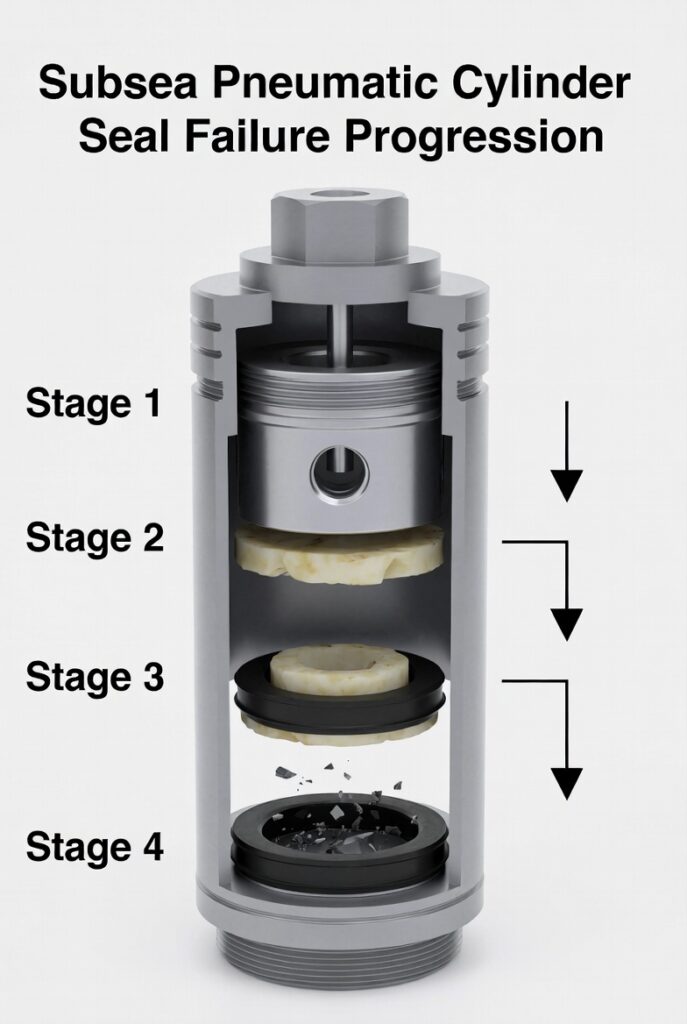 Subsea Pneumatic Cylinder Seal Failure Progression

Stage 1

Stage 2

Stage 3

Stage 4